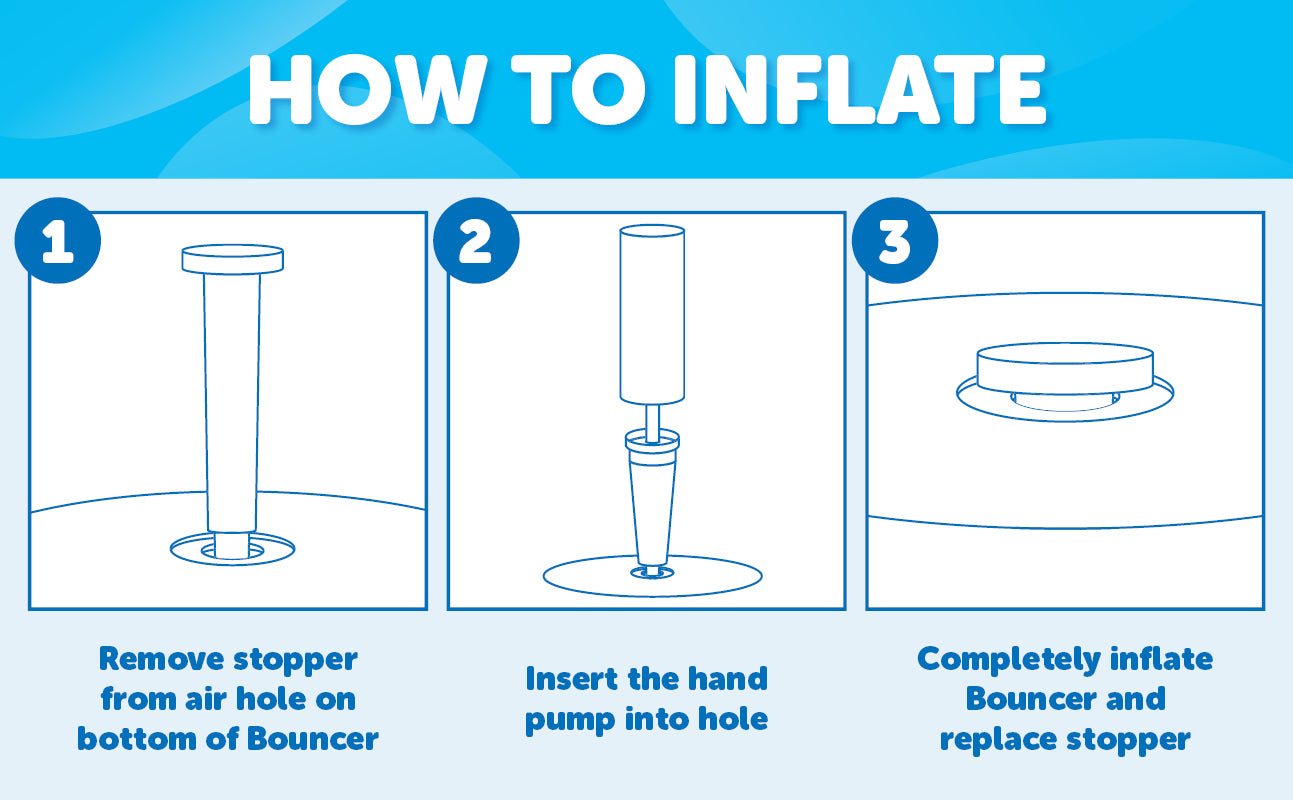 HOW TO INFLATE

1

Remove stopper from air hole on bottom of Bouncer

2

Insert the hand pump into hole

3

Completely inflate Bouncer and replace stopper