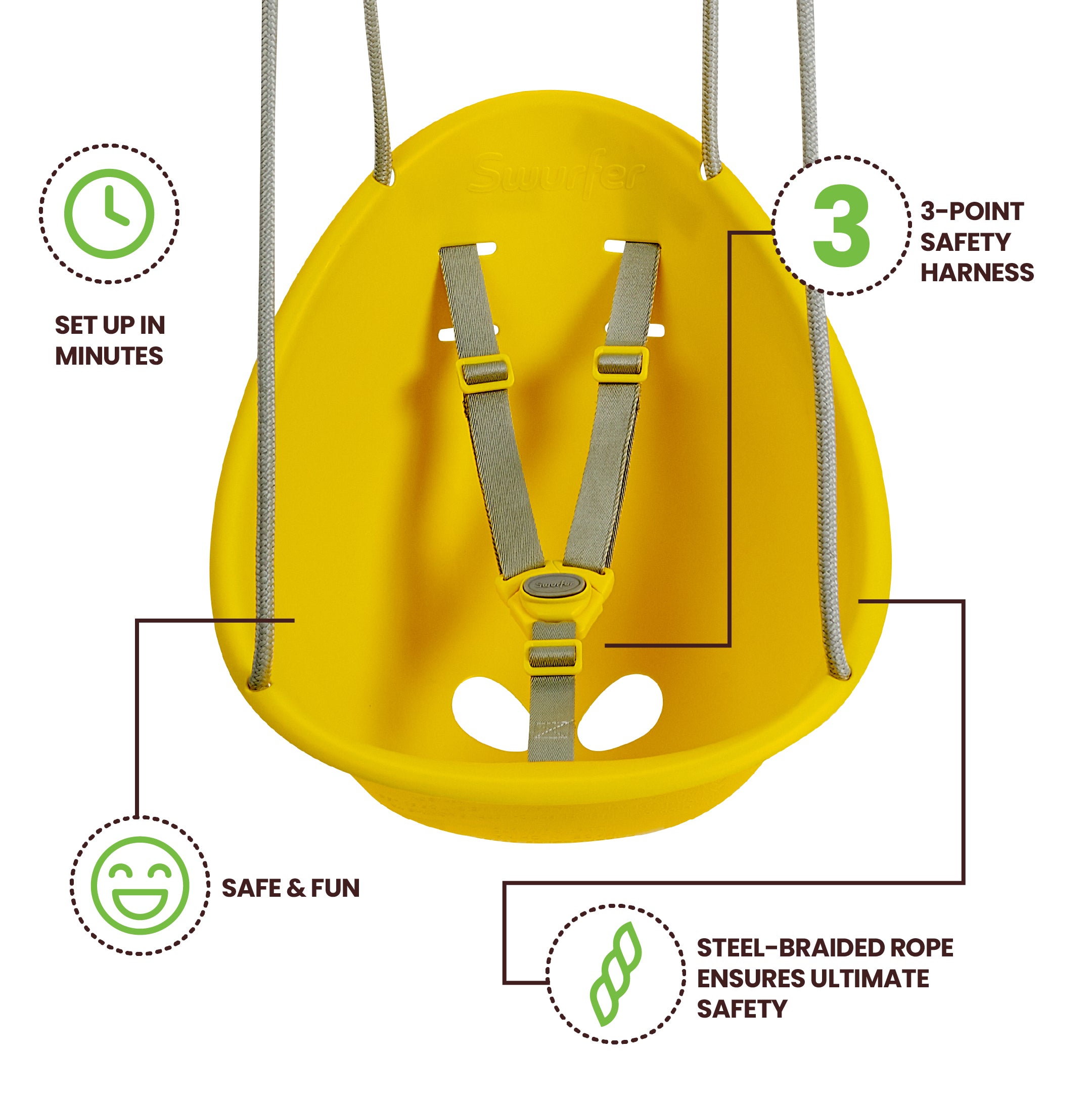 Swurfer

SET UP IN MINUTES

3

3-POINT SAFETY HARNESS

Swurfer

SAFE & FUN

STEEL-BRAIDED ROPE ENSURES ULTIMATE SAFETY